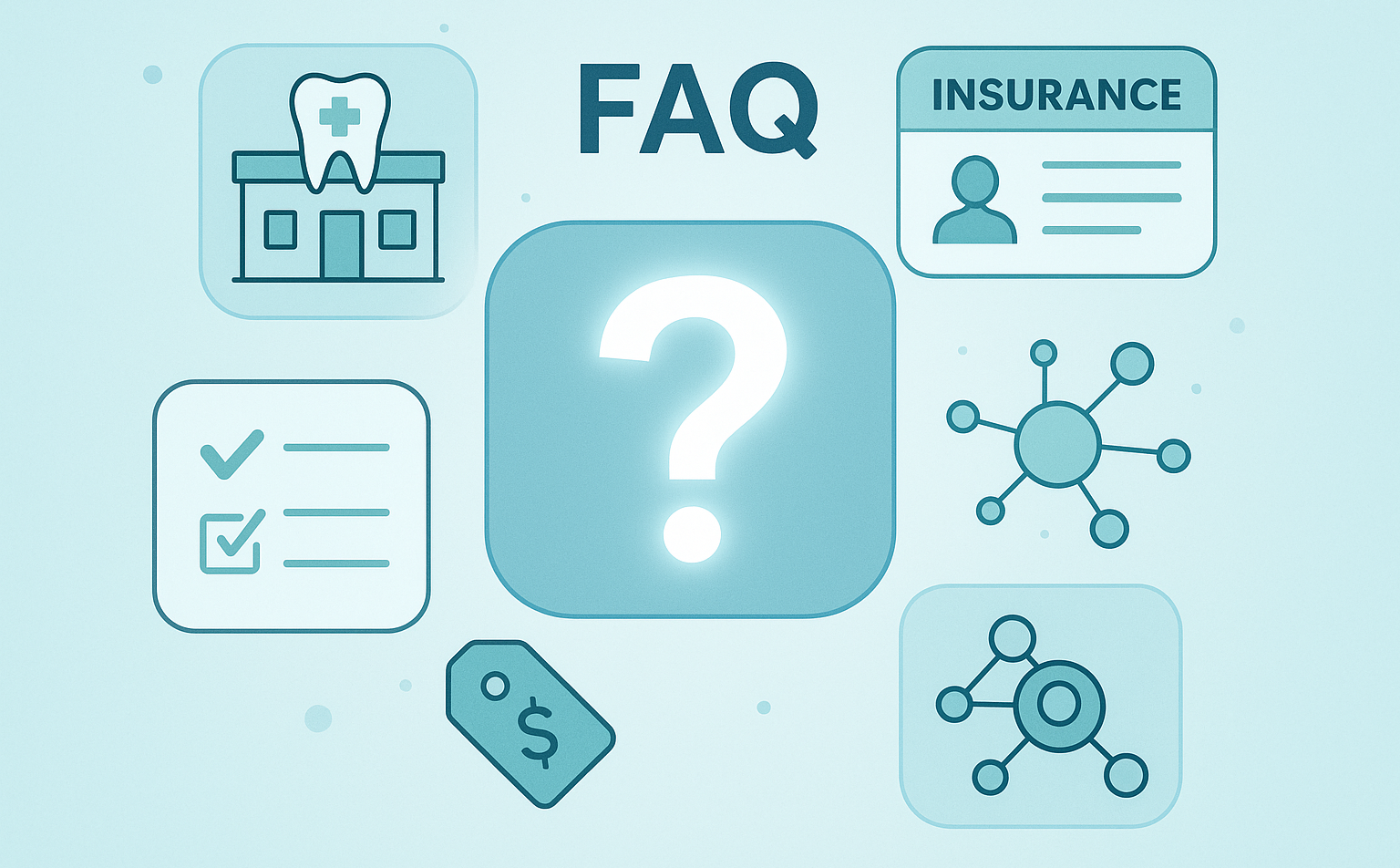 FAQ

INSURANCE

?

$