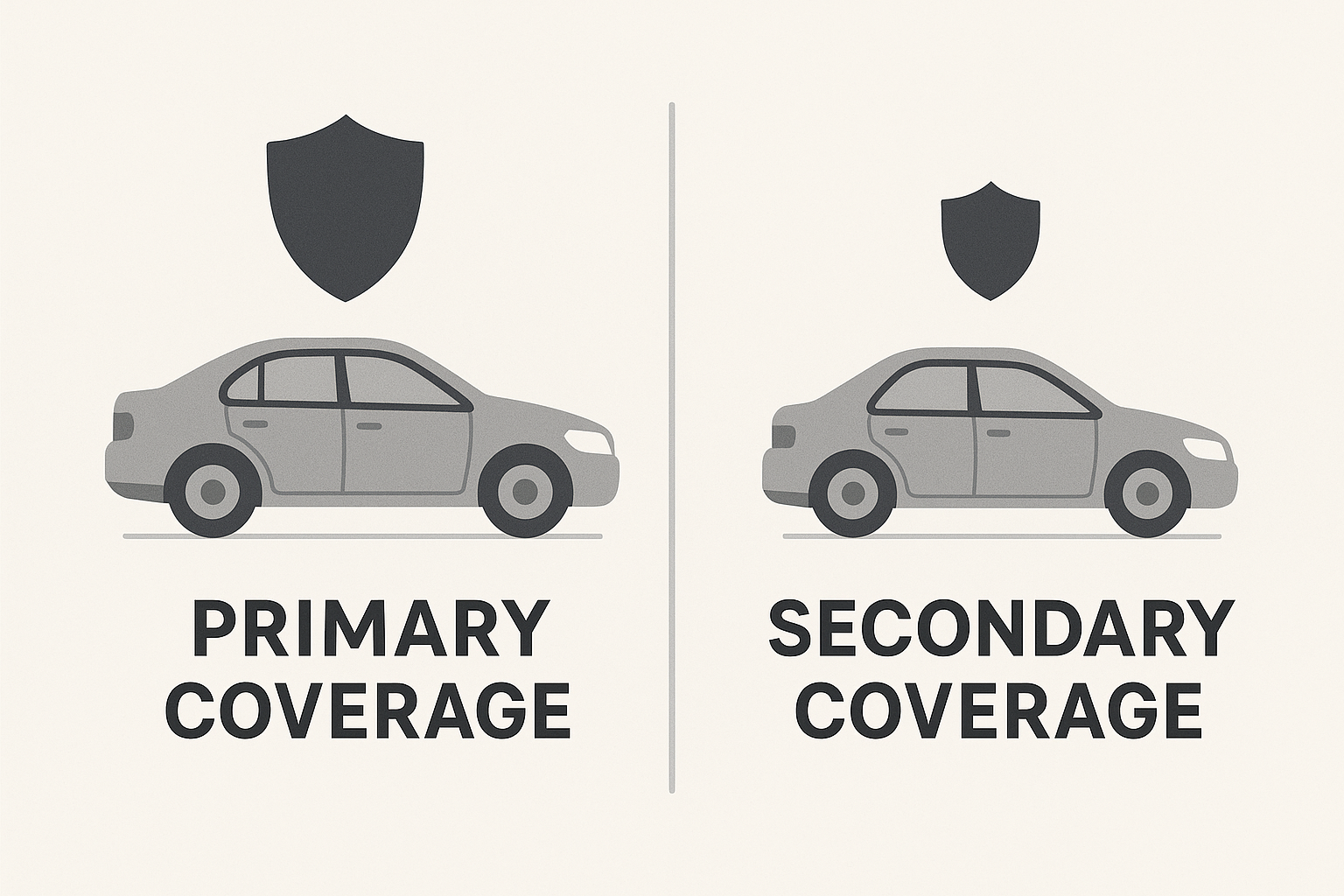 PRIMARY COVERAGE

SECONDARY COVERAGE