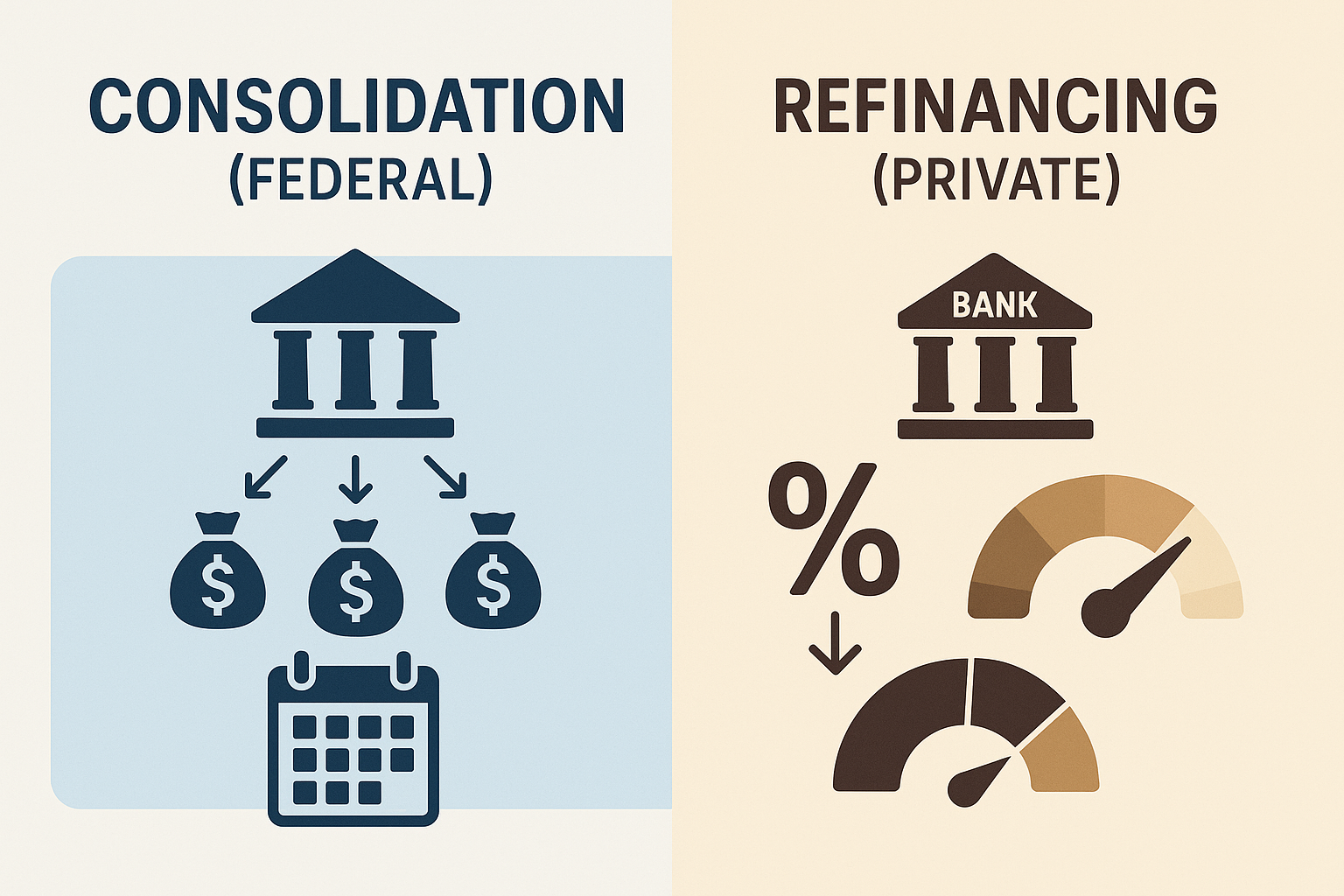 CONSOLIDATION
(FEDERAL)

$ $ $

REFINANCING
(PRIVATE)

BANK

%