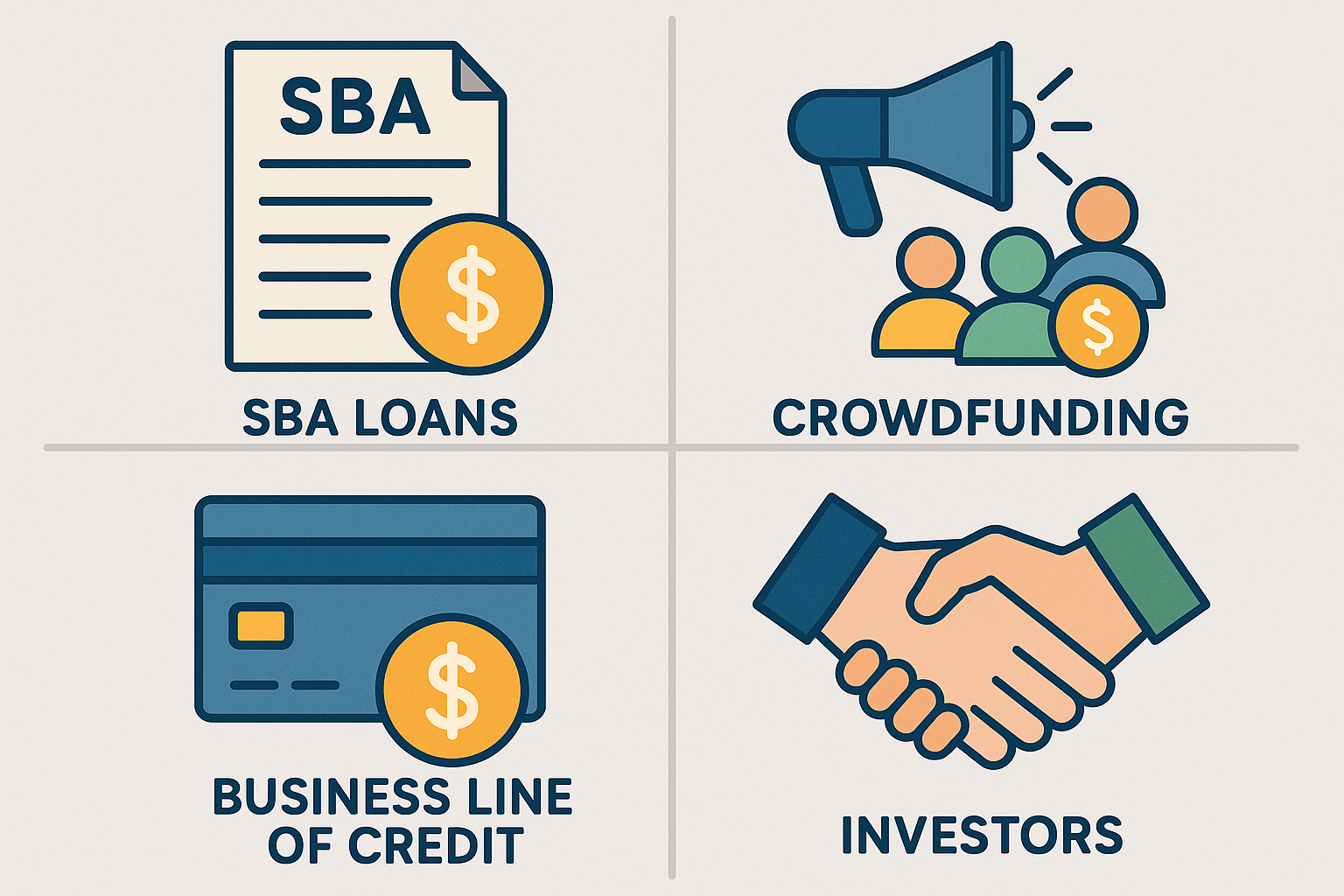 SBA

$

SBA LOANS

$

CROWDFUNDING

$

BUSINESS LINE OF CREDIT

INVESTORS